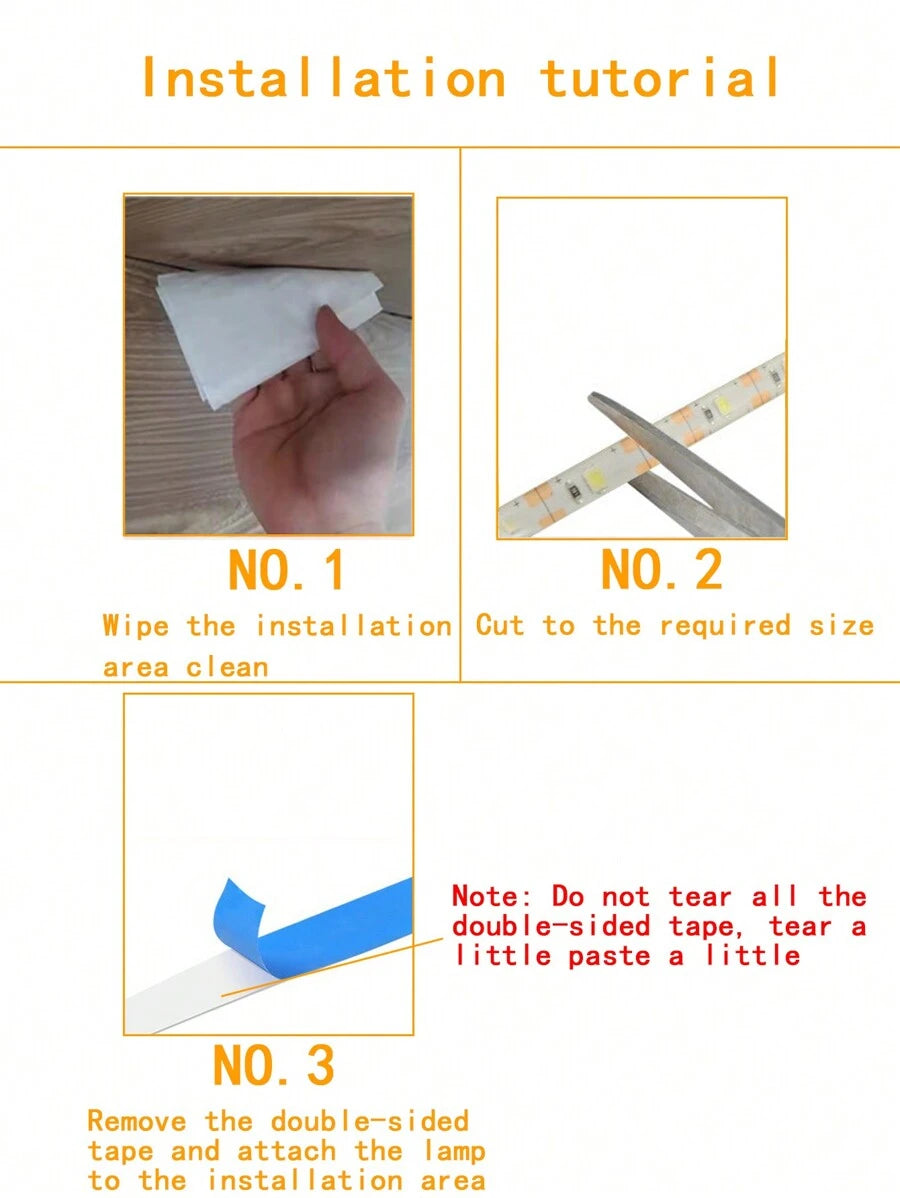 Installation tutorial

NO.1

Wipe the installation area clean

NO.2

Cut to the required size

Note: Do not tear all the double-sided tape, tear a little paste a little

NO.3

Remove the double-sided tape and attach the lamp to the installation area